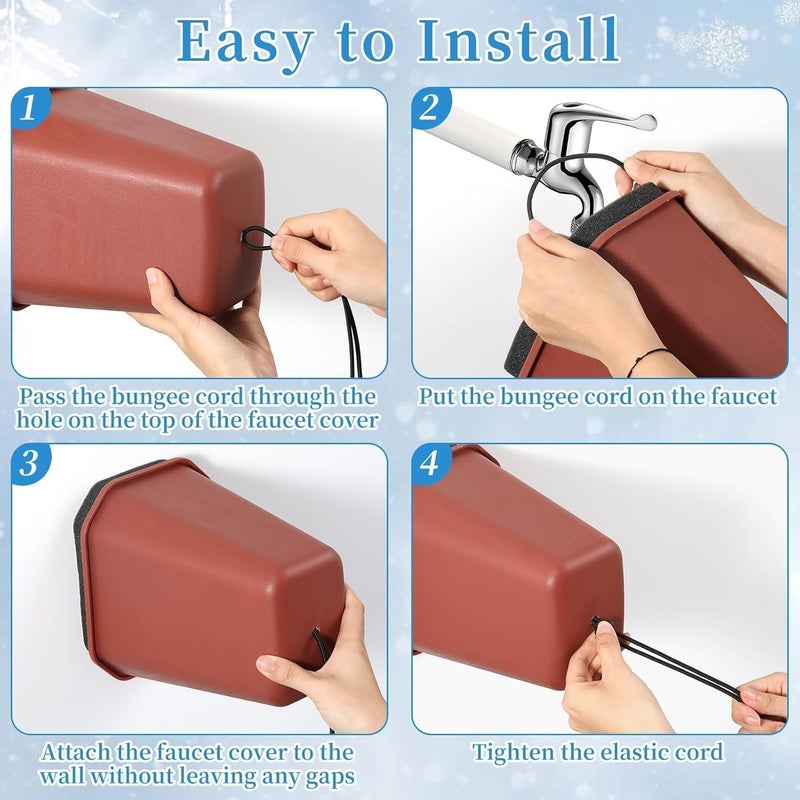 Easy to Install

1

Pass the bungee cord through the hole on the top of the faucet cover

2

Put the bungee cord on the faucet

3

Attach the faucet cover to the wall without leaving any gaps

4

Tighten the elastic cord